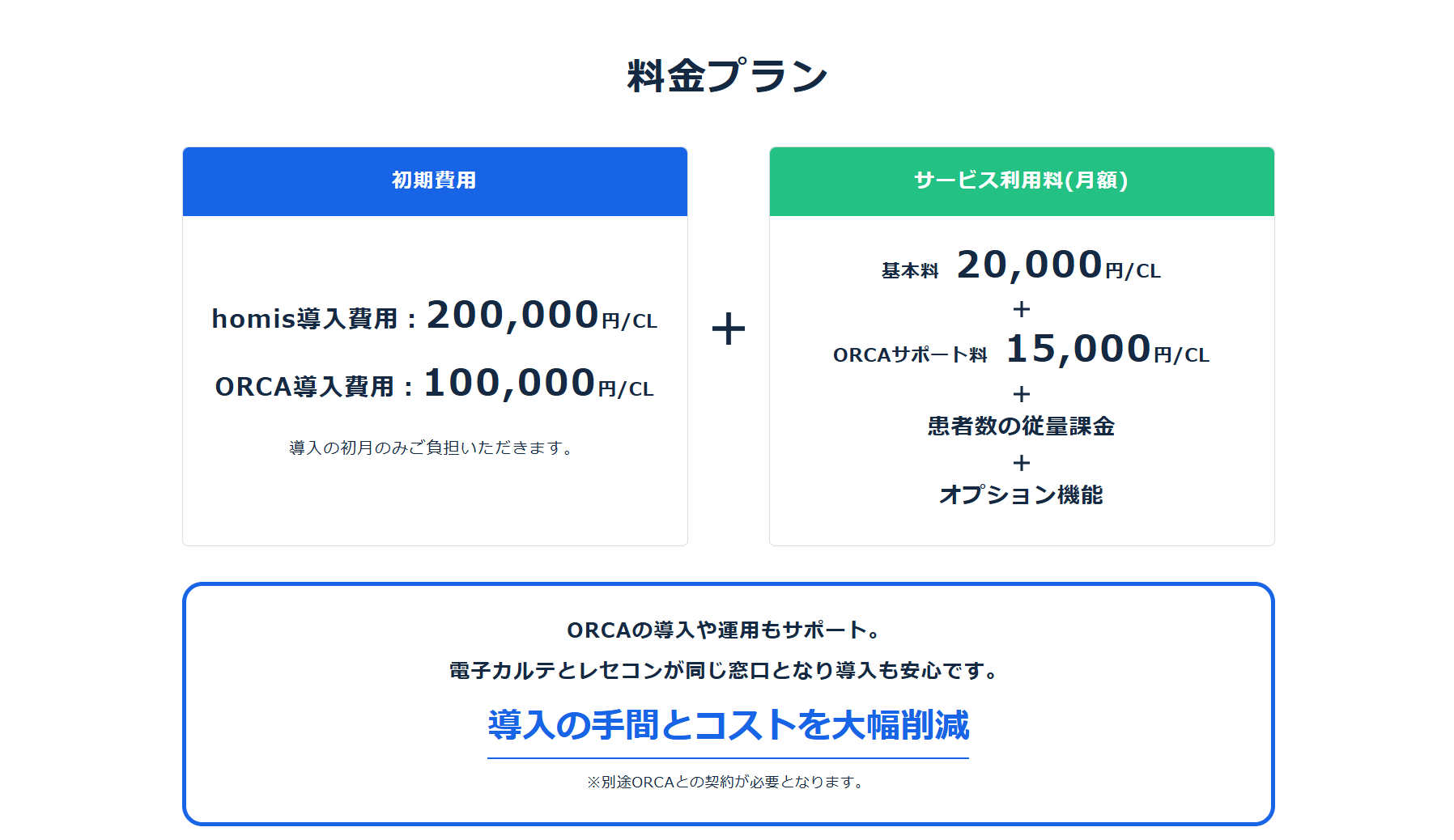 料金プラン

初期費用

homis導入費用：200,000円/CL

ORCA導入費用：100,000円/CL

導入の初月のみご負担いただきます。

+

サービス利用料(月額)

基本料 20,000円/CL

+

ORCAサポート料 15,000円/CL

+

患者数の従量課金

+

オプション機能

ORCAの導入や運用もサポート。

電子カルテとレセコンが同じ窓口となり導入も安心です。

導入の手間とコストを大幅削減

※別途ORCAとの契約が必要となります。