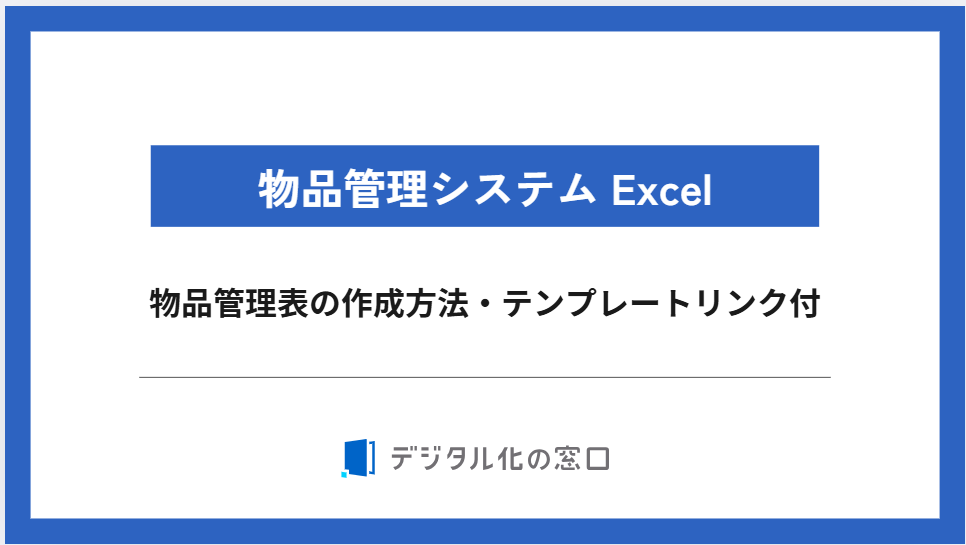 物品管理システム Excel

物品管理表の作成方法・テンプレートリンク付

デジタル化の窓口