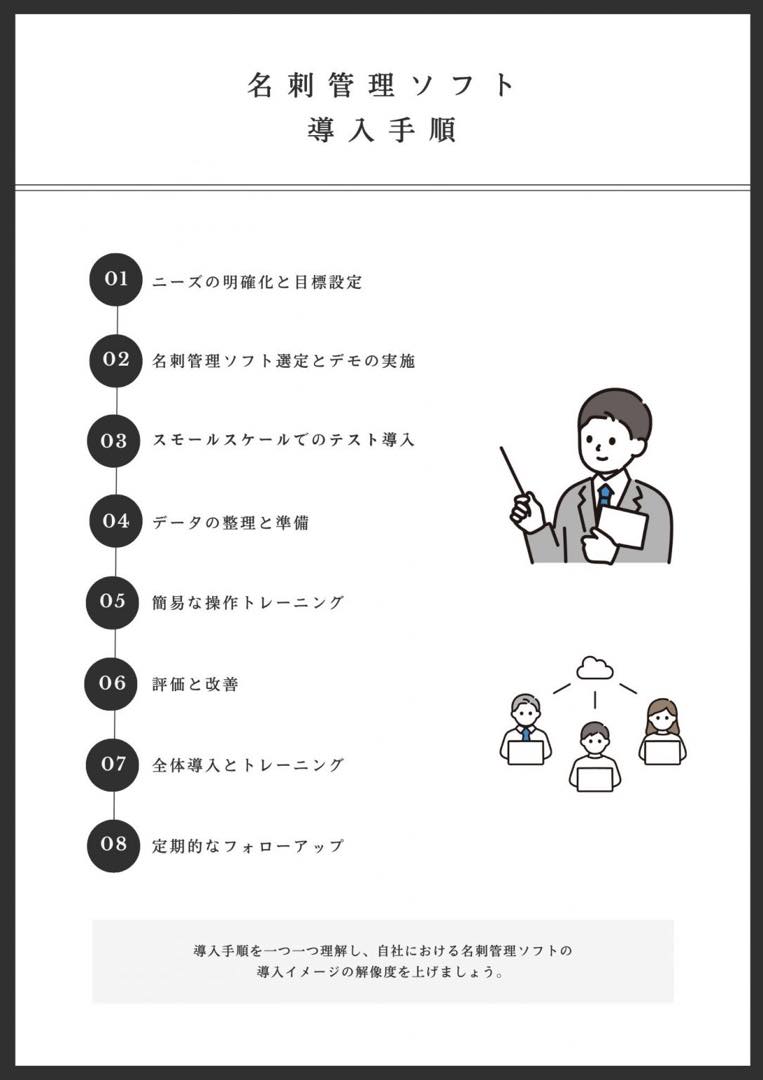 名刺管理ソフト
導入手順

01 ニーズの明確化と目標設定

02 名刺管理ソフト選定とデモの実施

03 スモールスケールでのテスト導入

04 データの整理と準備

05 簡易な操作トレーニング

06 評価と改善

07 全体導入とトレーニング

08 定期的なフォローアップ

導入手順を一つ一つ理解し、自社における名刺管理ソフトの導入イメージの解像度を上げましょう。