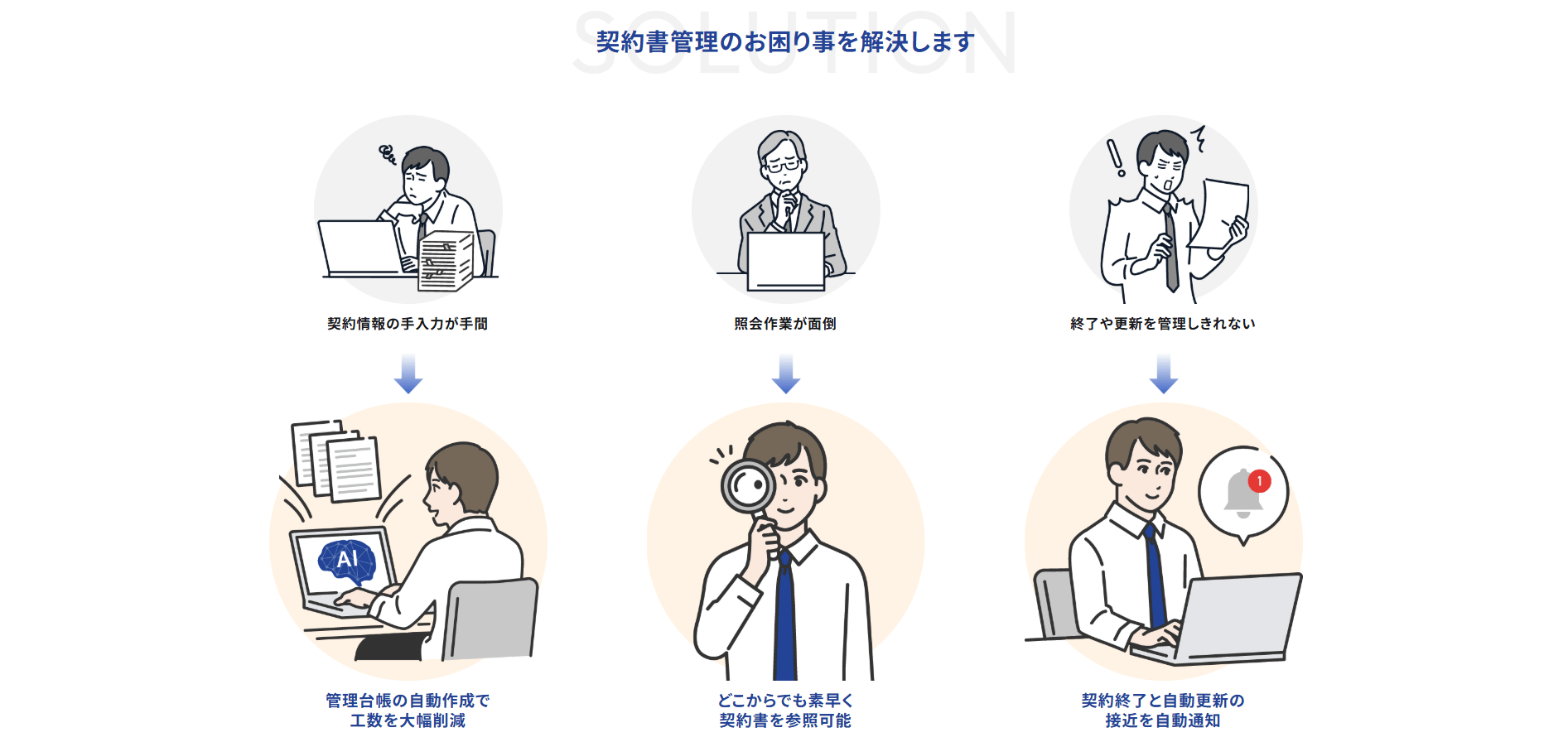 SOLUTION
契約書管理のお困り事を解決します

契約情報の手入力が手間

照会作業が面倒

終了や更新を管理しきれない

AI

管理台帳の自動作成で工数を大幅削減

どこからでも素早く契約書を参照可能

1

契約終了と自動更新の接近を自動通知